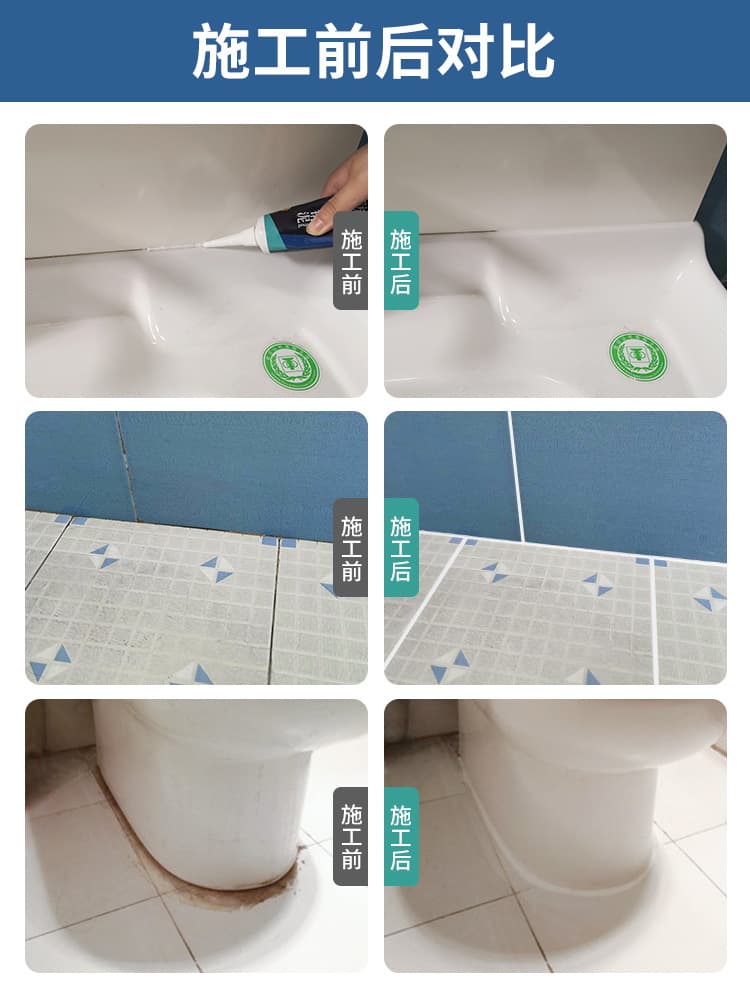 施工前后对比

施工前

施工后

施工前

施工后

施工前

施工后